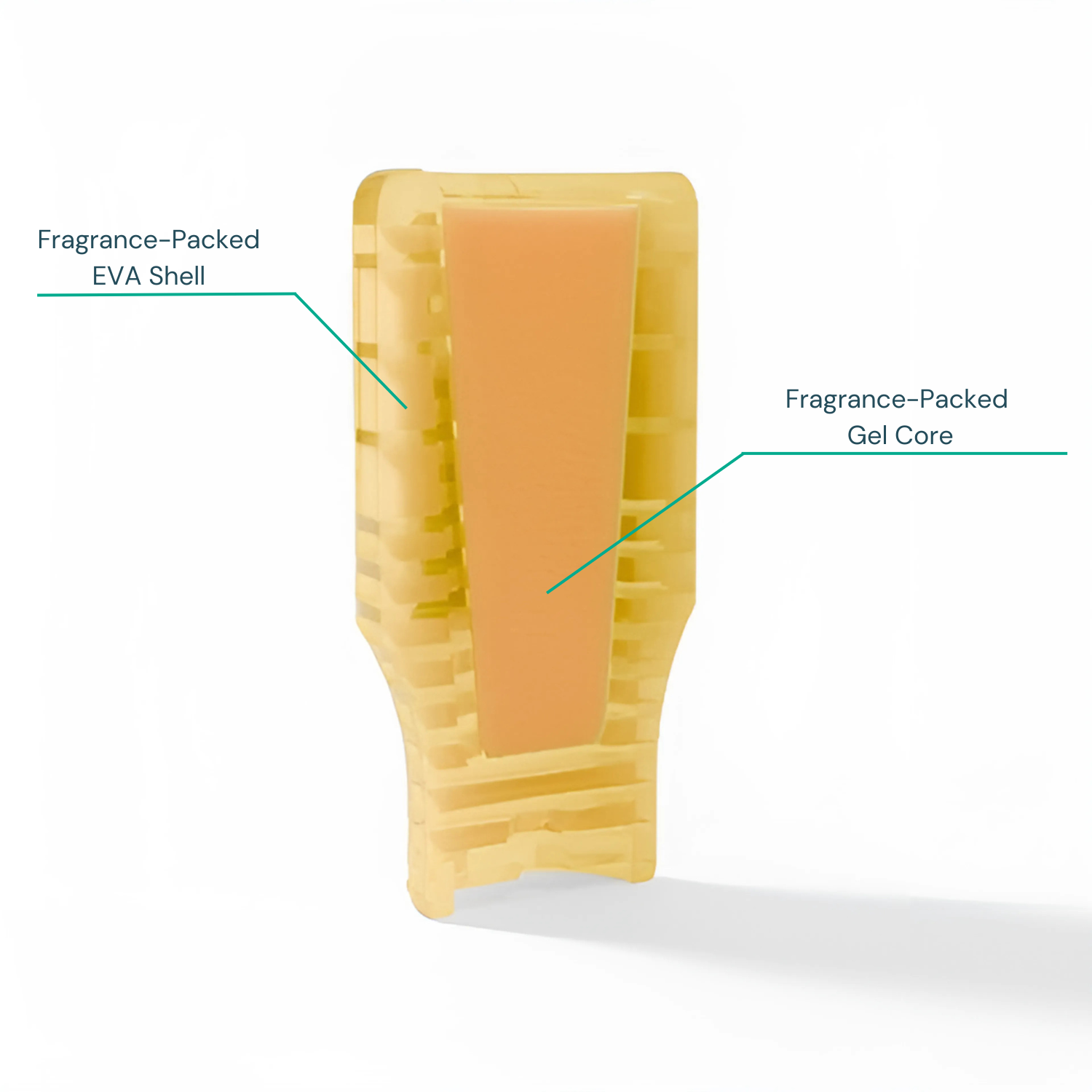 Fragrance-Packed
EVA Shell

Fragrance-Packed
Gel Core